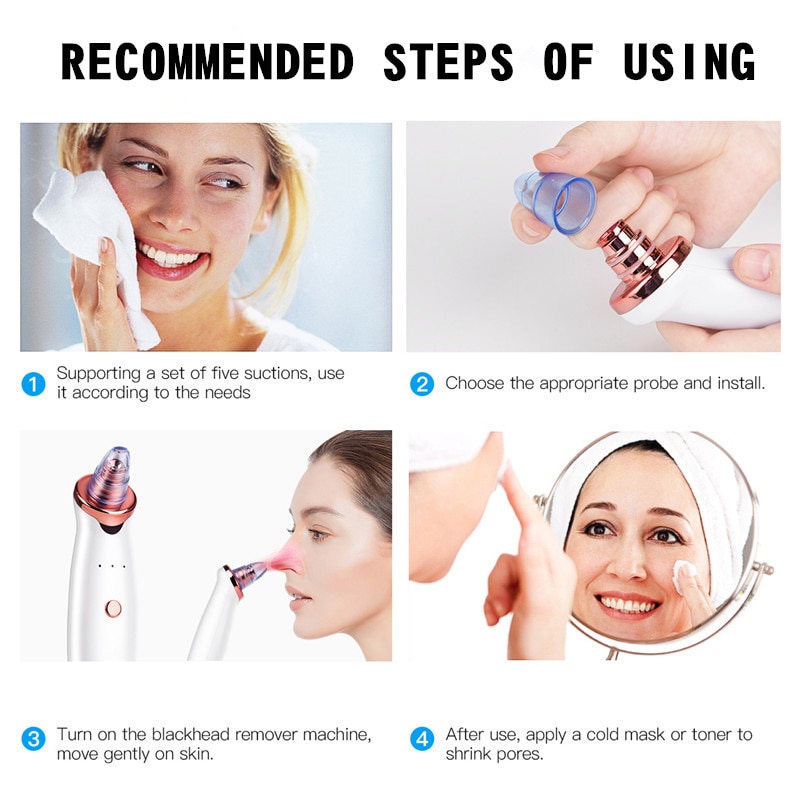 RECOMMENDED STEPS OF USING

1 Supporting a set of five suctions, use it according to the needs

2 Choose the appropriate probe and install.

3 Turn on the blackhead remover machine, move gently on skin.

4 After use, apply a cold mask or toner to shrink pores.