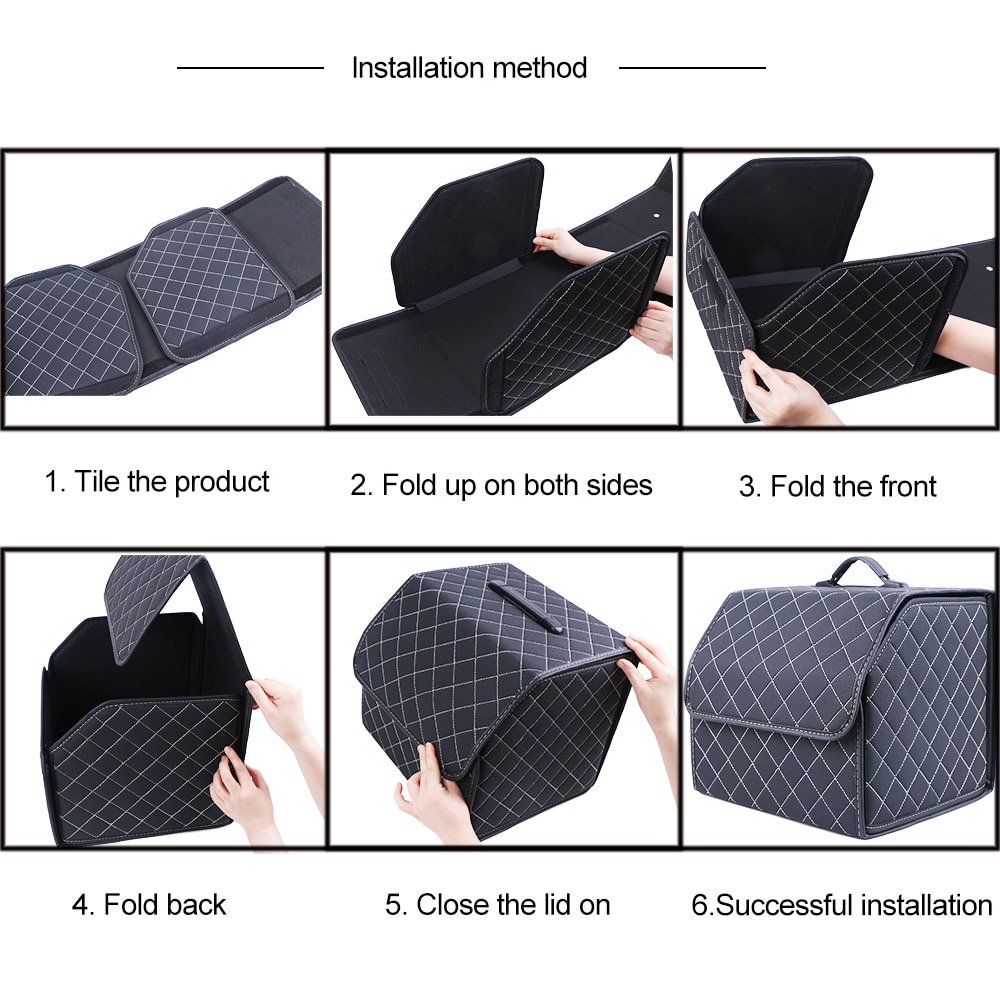 Installation method

1. Tile the product

2. Fold up on both sides

3. Fold the front

4. Fold back

5. Close the lid on

6.Successful installation