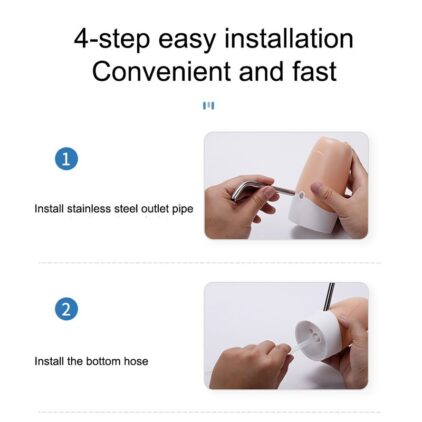 4-step easy installation
Convenient and fast

1

Install stainless steel outlet pipe

2

Install the bottom hose